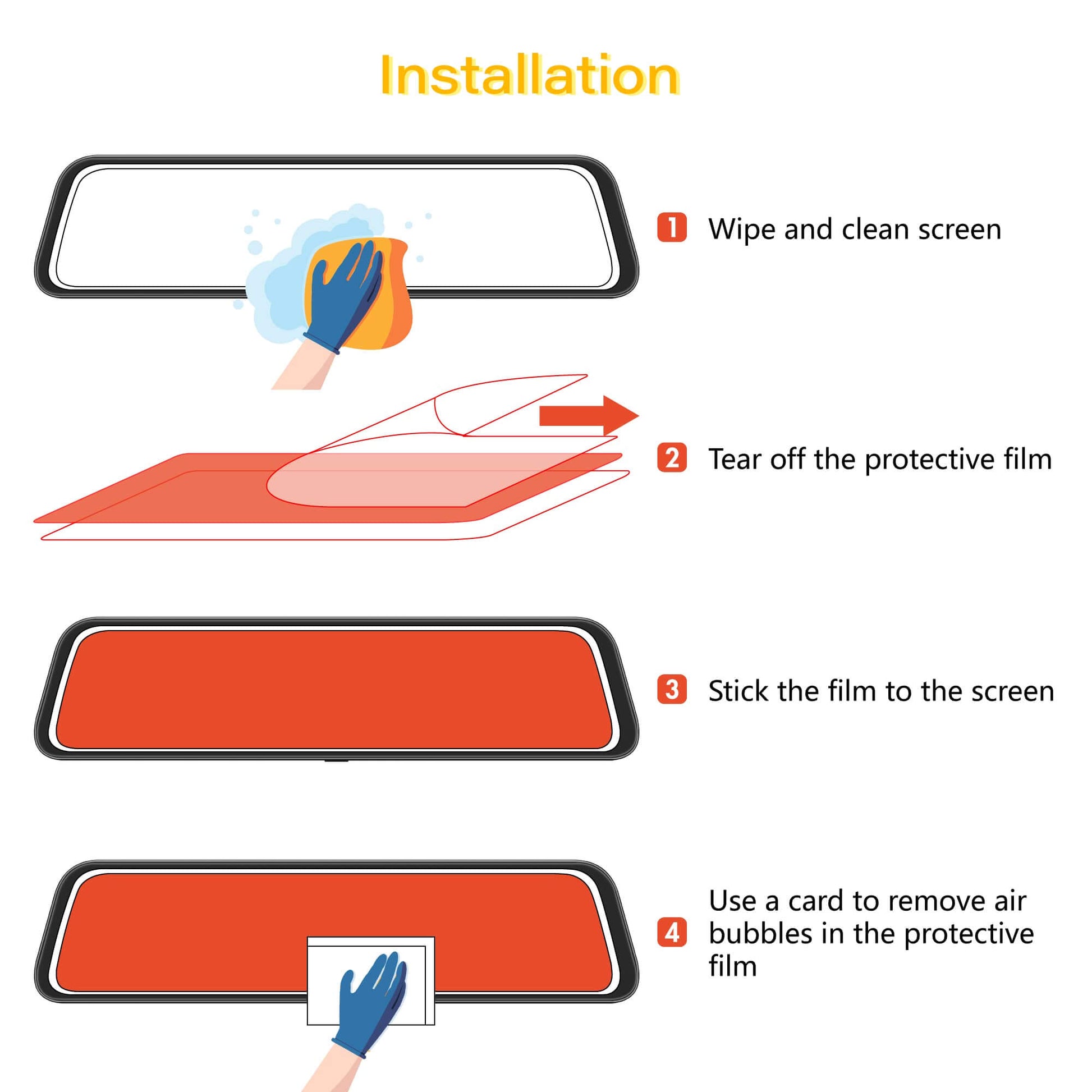 Installation

1 Wipe and clean screen

2 Tear off the protective film

3 Stick the film to the screen

4 Use a card to remove air bubbles in the protective film